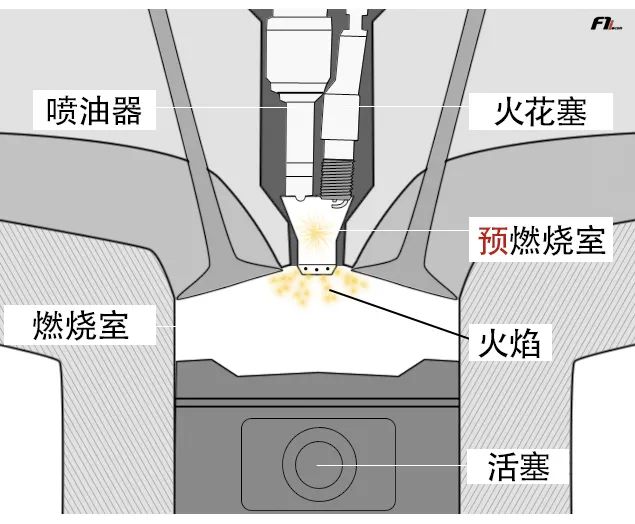 F1

喷油器

火花塞

预燃烧室

燃烧室

火焰

活塞