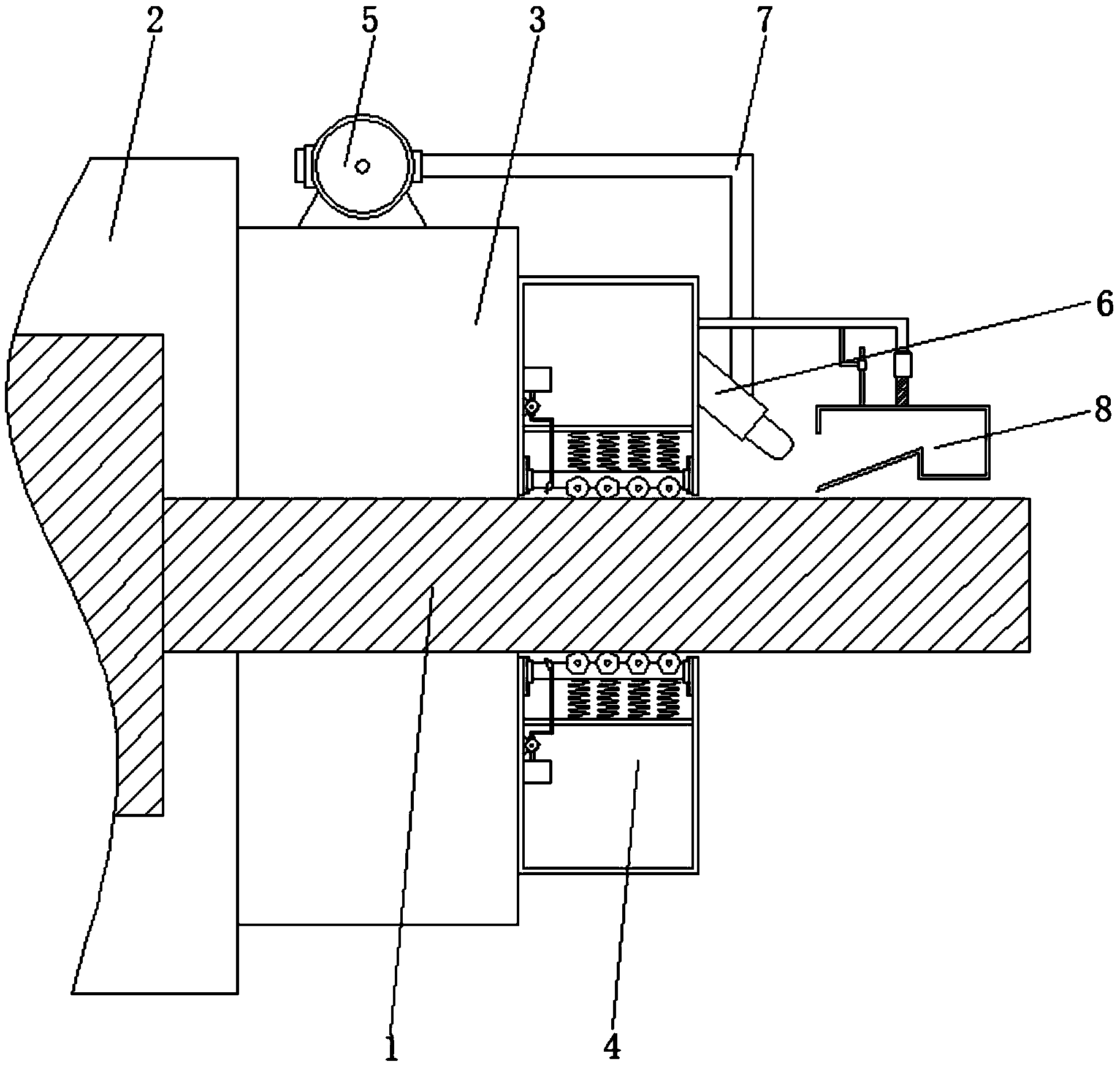 2
5
3
7
6
8
1
4