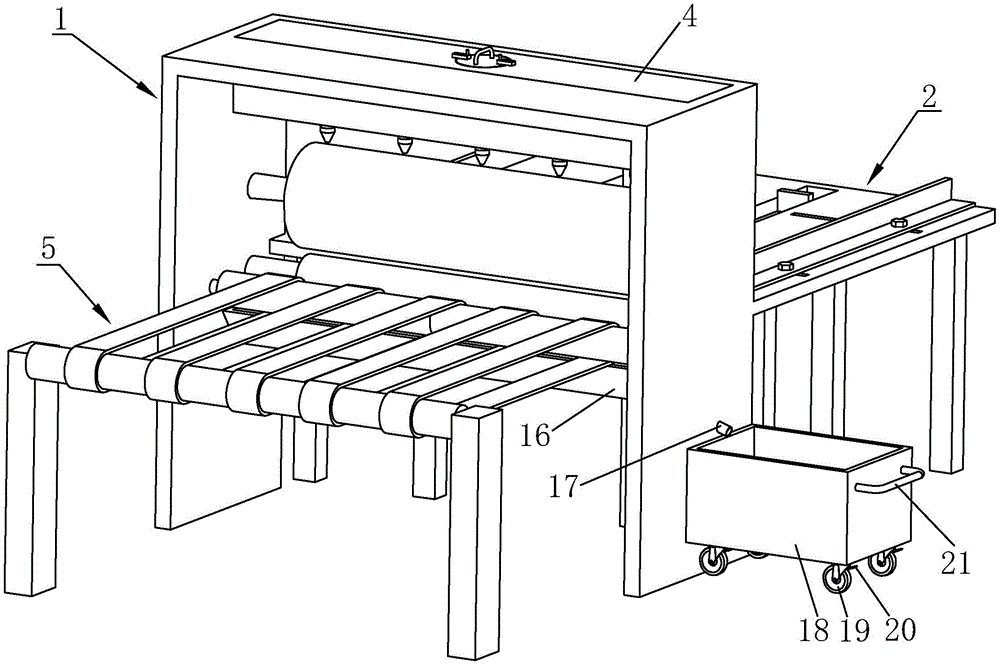 1
4
2
5
16
17
21
18
19
20