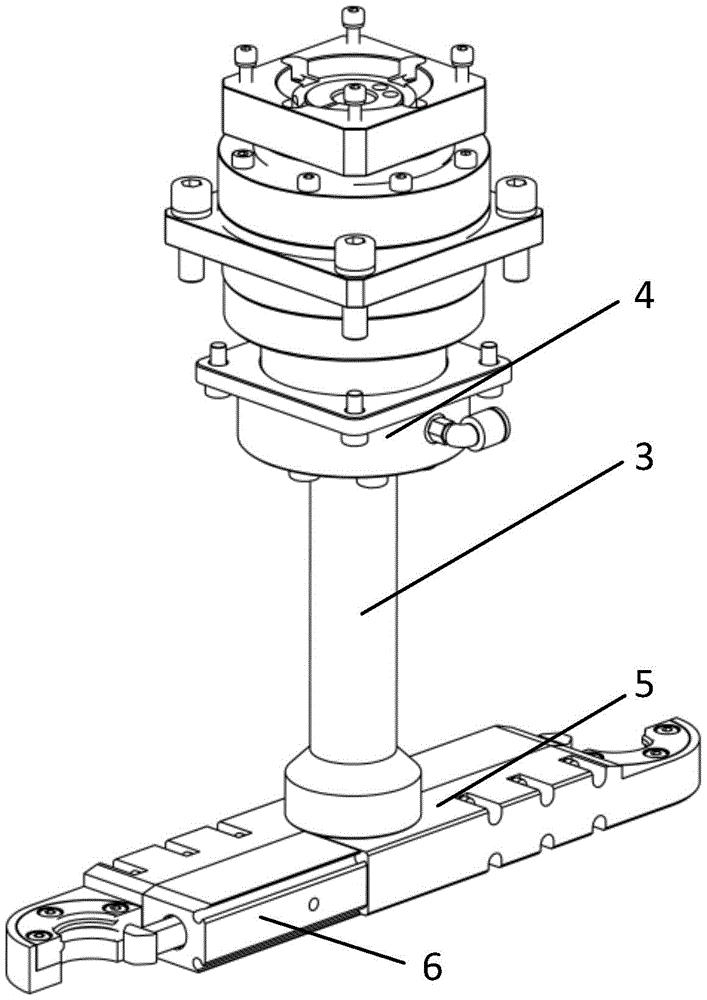 4
3
5
6