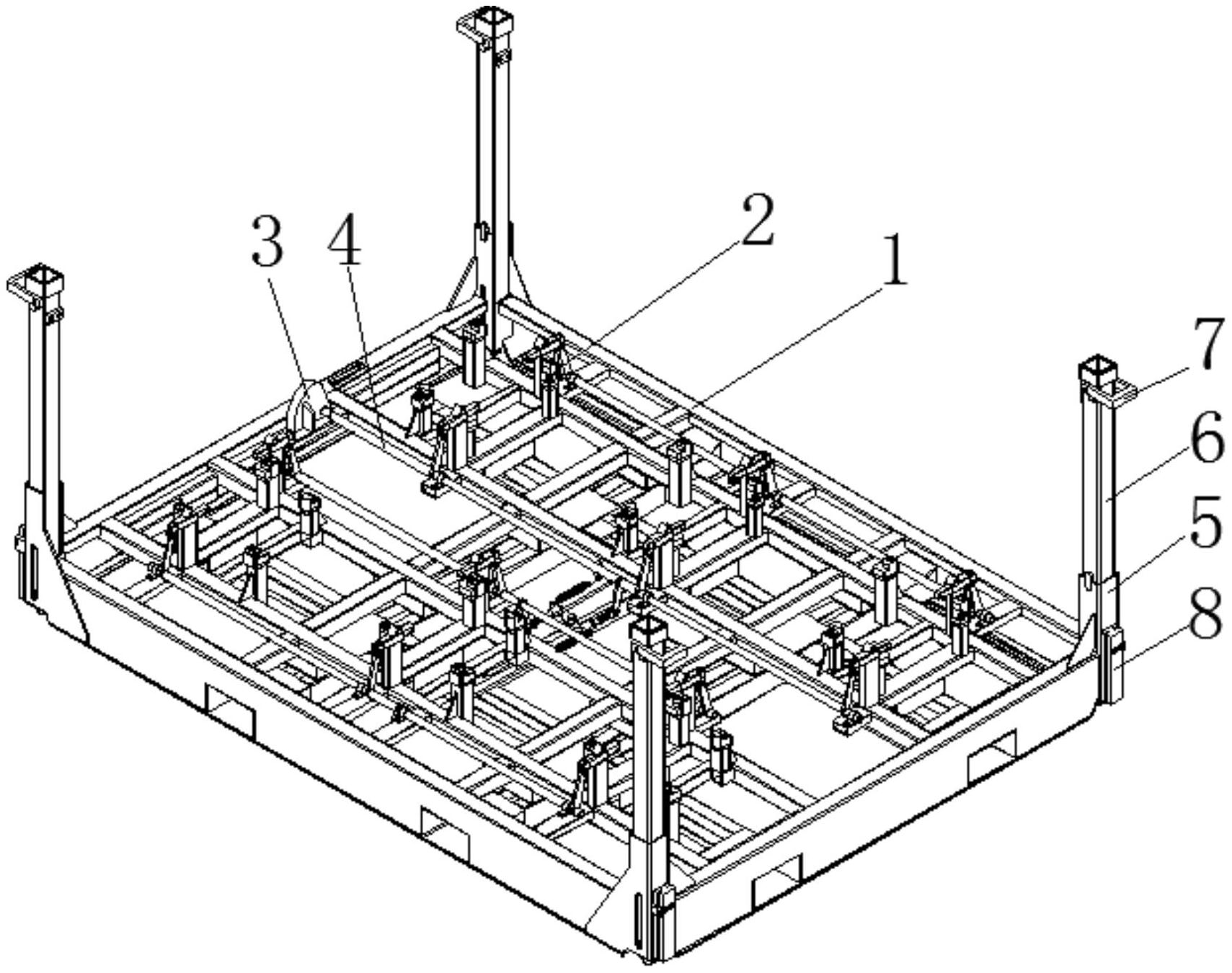 3
4
2
1
7
6
5
8