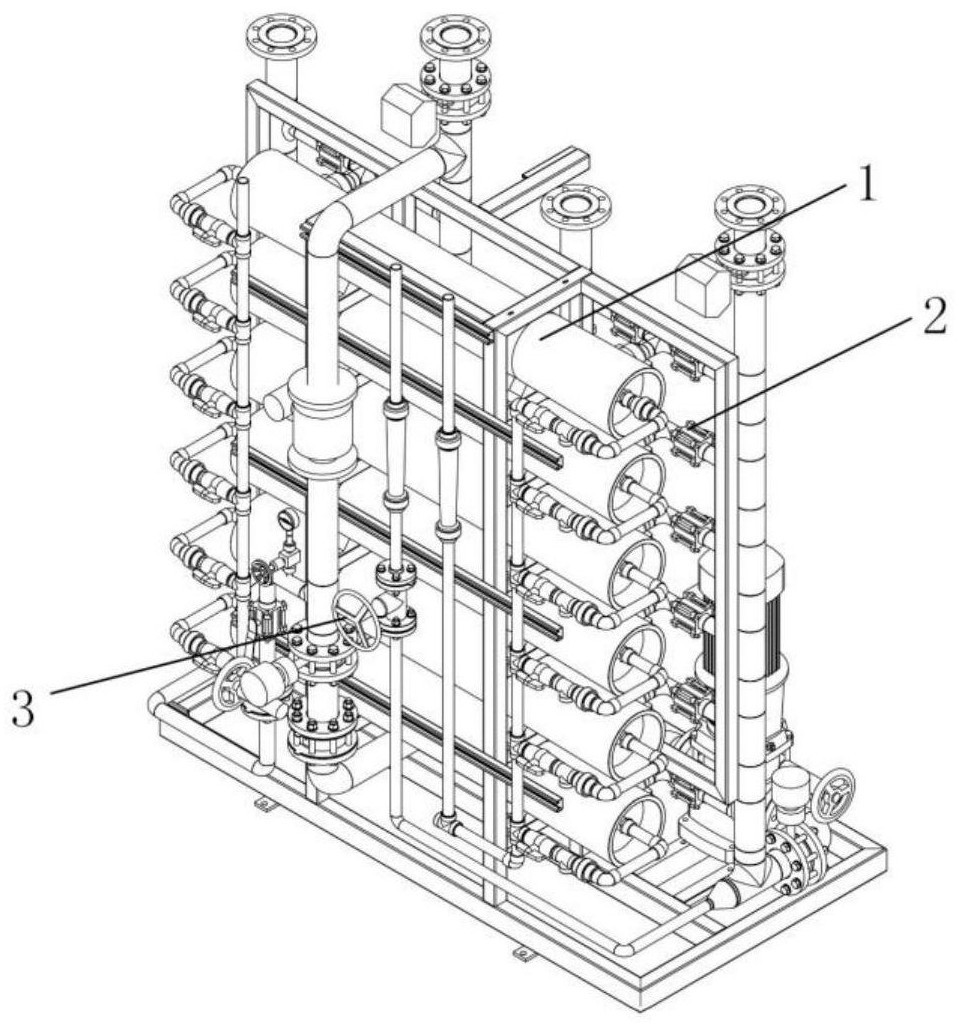 1
2
3