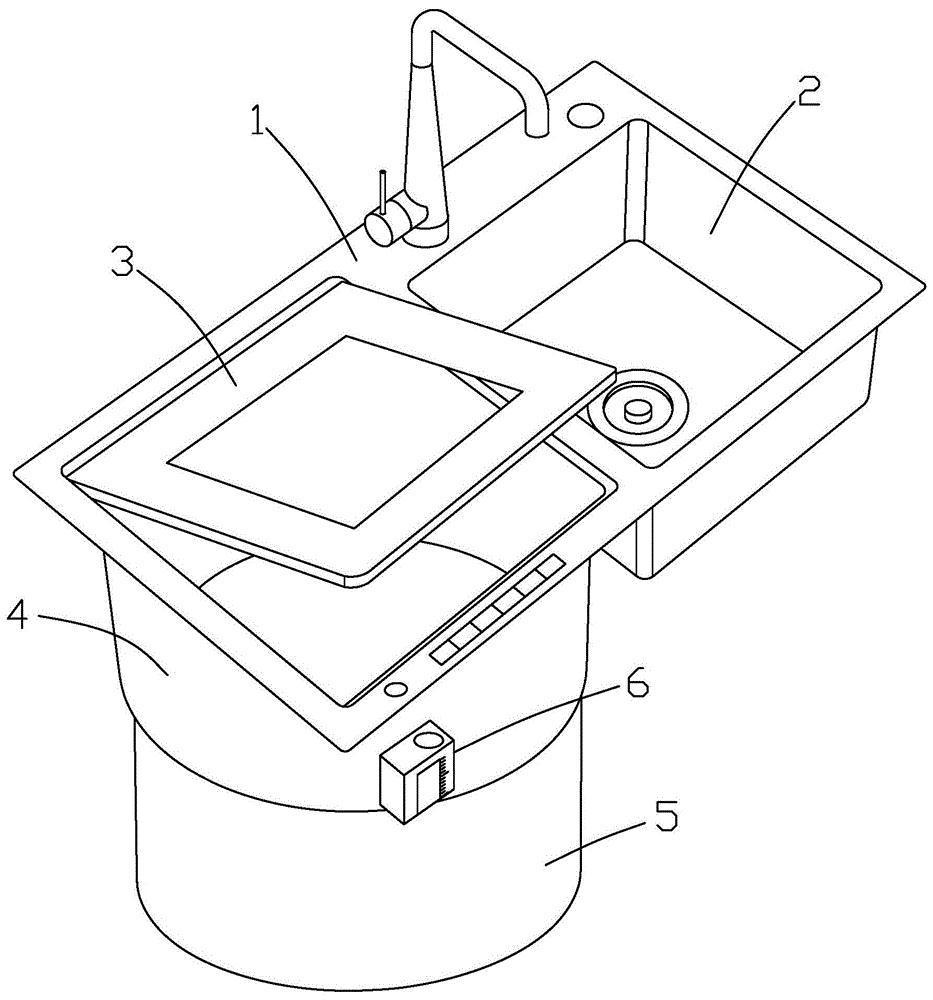 1
2
3
4
6
5